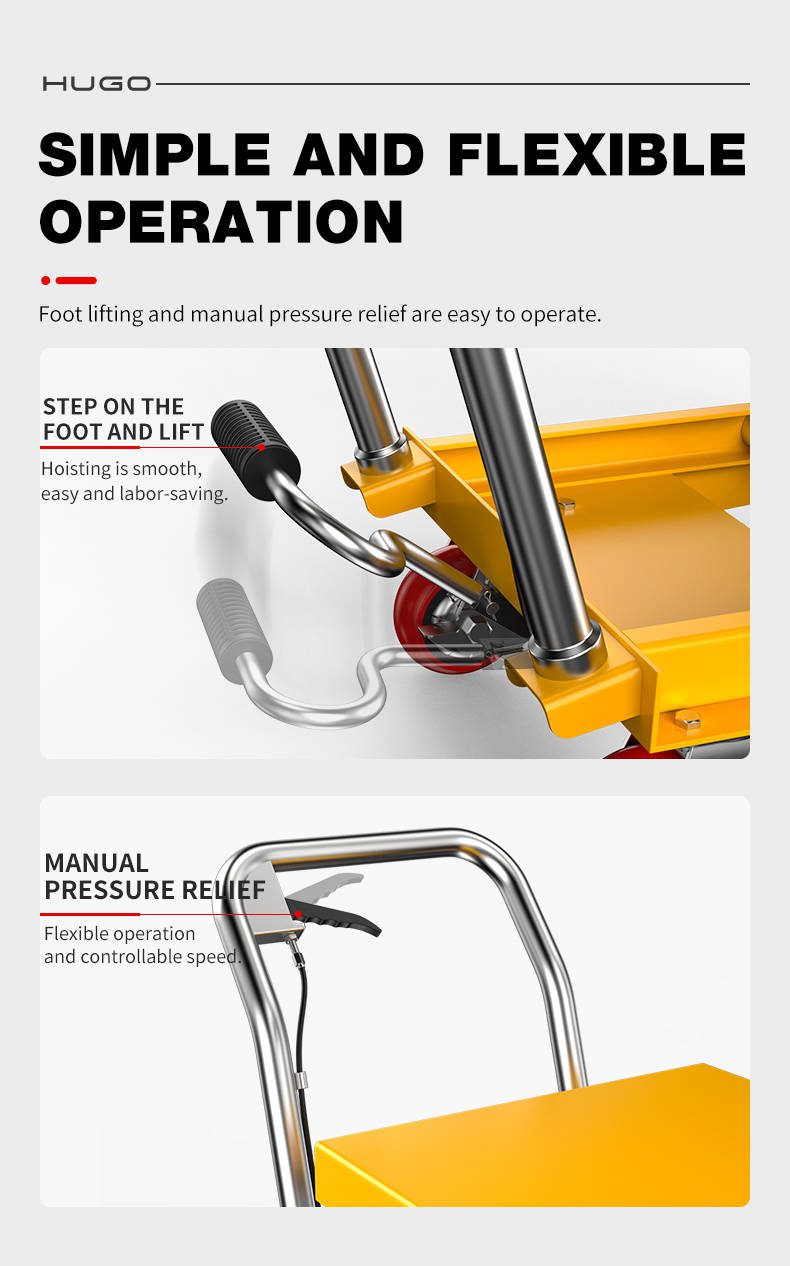 HUGO

SIMPLE AND FLEXIBLE OPERATION

Foot lifting and manual pressure relief are easy to operate.

STEP ON THE FOOT AND LIFT

Hoisting is smooth, easy and labor-saving.

MANUAL PRESSURE RELIEF

Flexible operation and controllable speed.