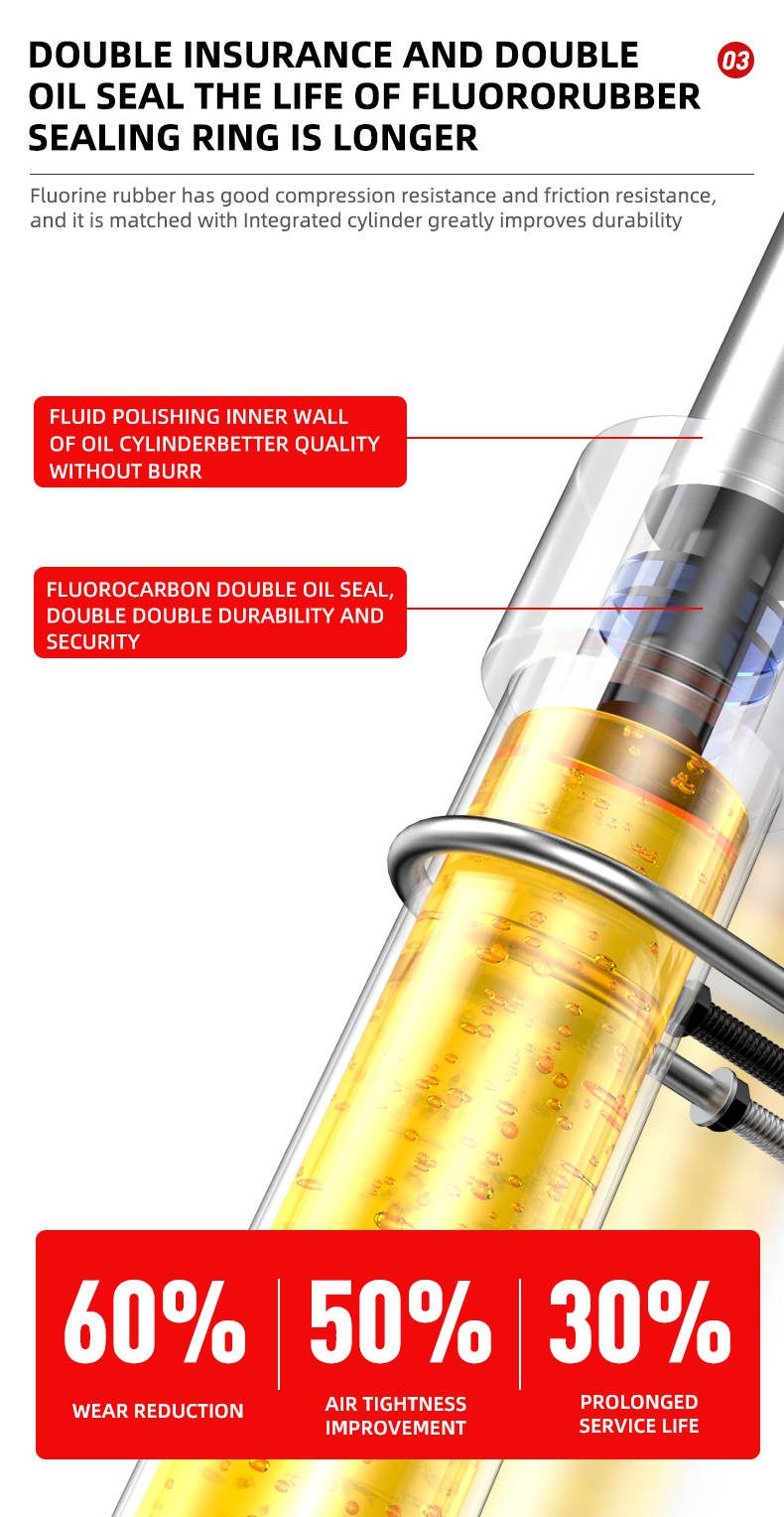 DOUBLE INSURANCE AND DOUBLE OIL SEAL THE LIFE OF FLUORORUBBER SEALING RING IS LONGER

03

Fluorine rubber has good compression resistance and friction resistance, and it is matched with Integrated cylinder greatly improves durability

FLUID POLISHING INNER WALL OF OIL CYLINDERBETTER QUALITY WITHOUT BURR

FLUOROCARBON DOUBLE OIL SEAL, DOUBLE DOUBLE DURABILITY AND SECURITY

60%
WEAR REDUCTION

50%
AIR TIGHTNESS IMPROVEMENT

30%
PROLONGED SERVICE LIFE